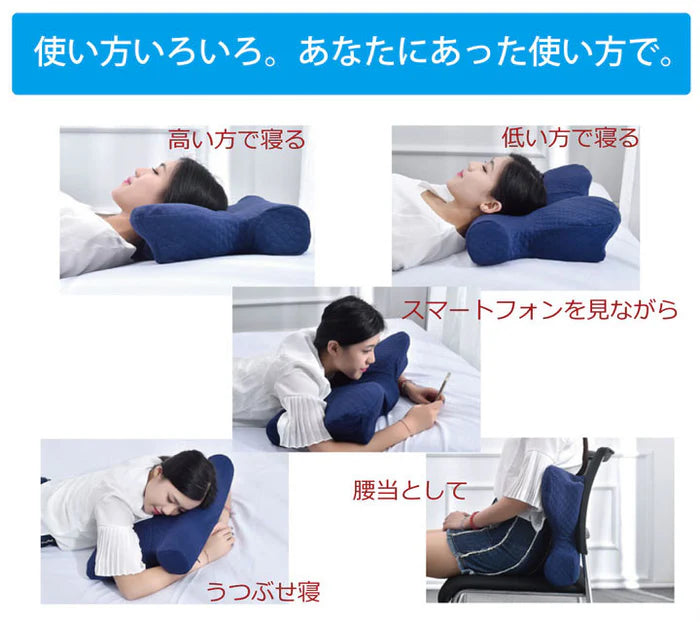 使い方いろいろ。あなたにあった使い方で。

高い方で寝る

低い方で寝る

スマートフォンを見ながら

腰当として

うつぶせ寝